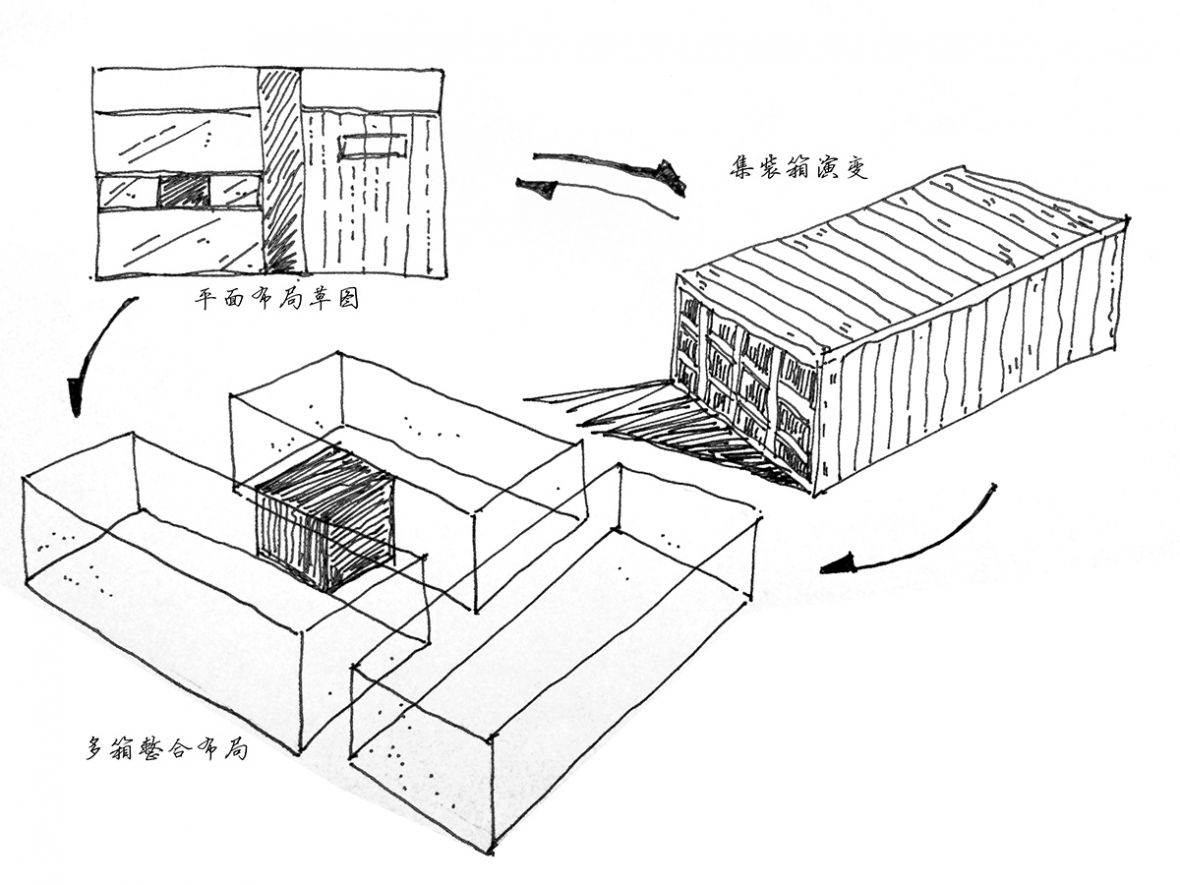 集装箱演变

平面布局草图

多箱整合布局